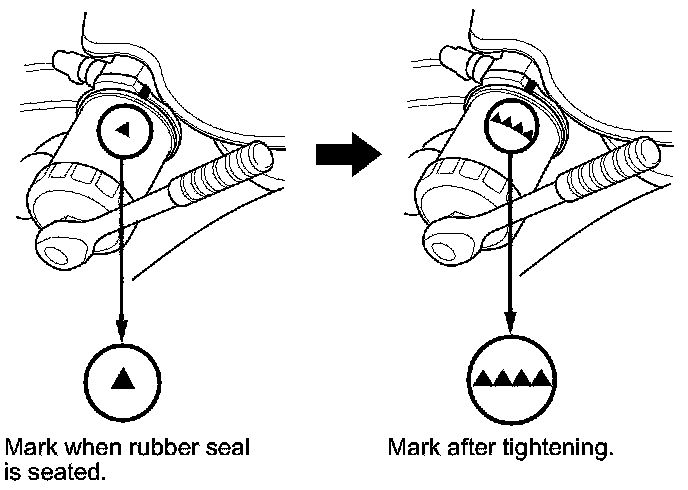 Mark when rubber seal is seated.

Mark after tightening.