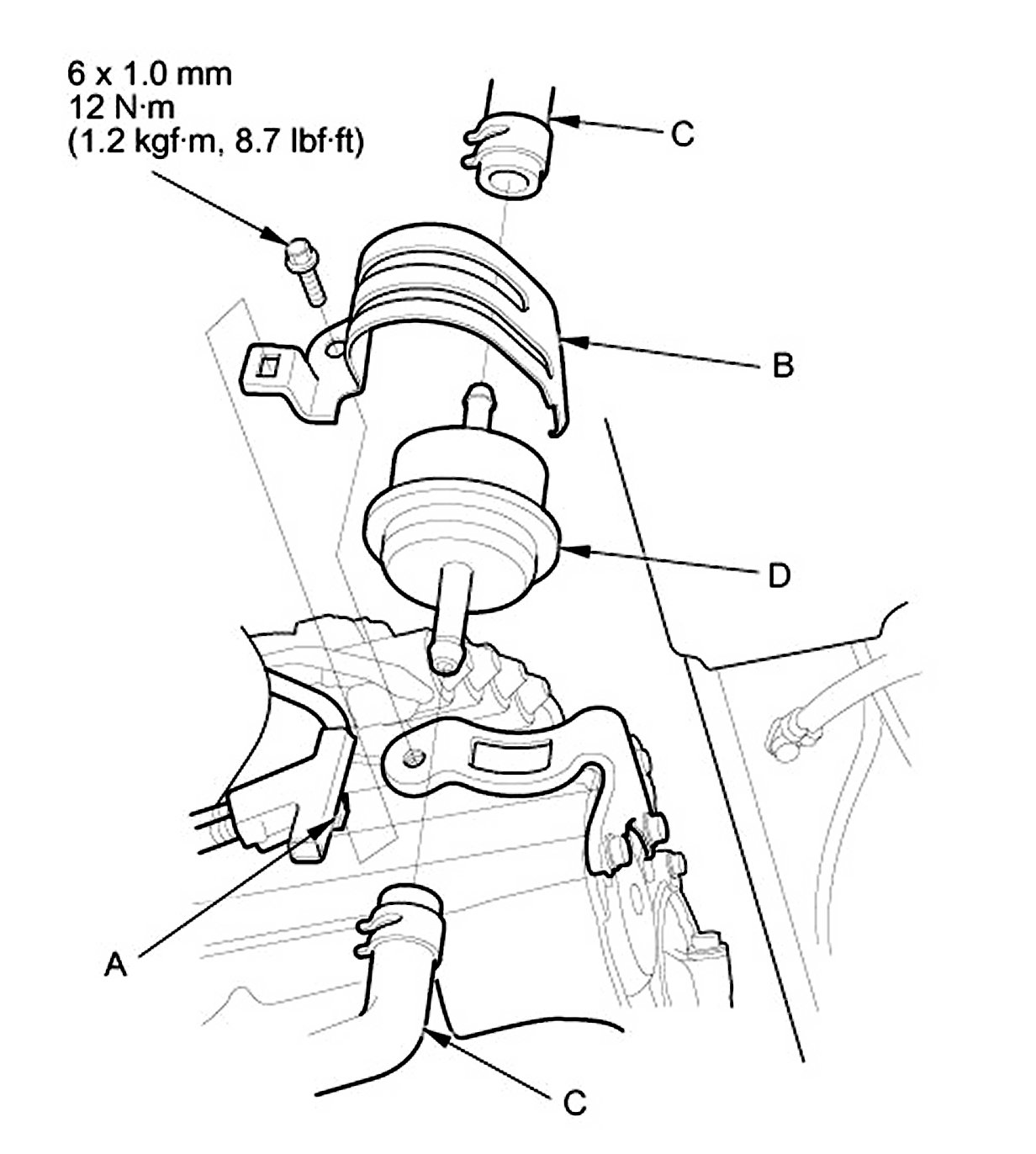 6 x 1.0 mm
12 N·m
(1.2 kgf·m, 8.7 lbf·ft)

C

B

D

A

C