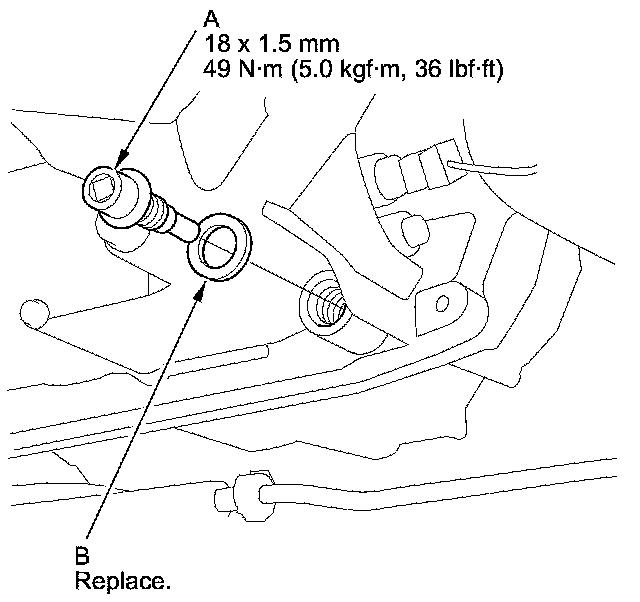 A
18 x 1.5 mm
49 N·m (5.0 kgf·m, 36 lbf·ft)

B
Replace.