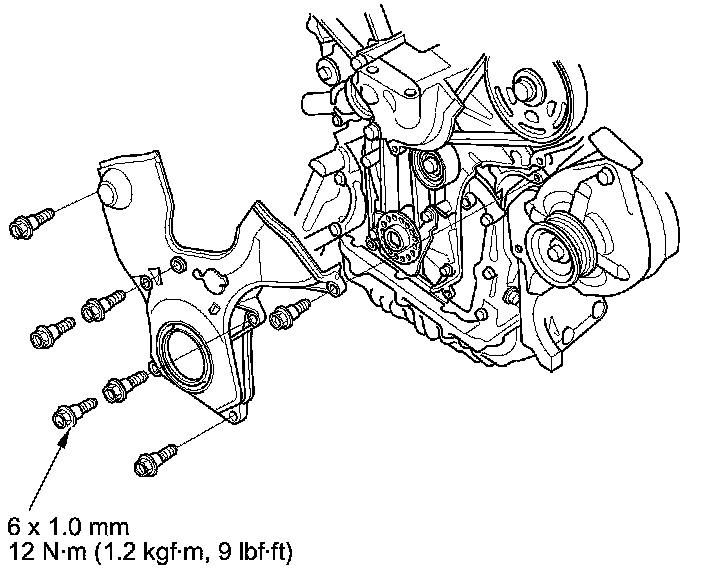 6 x 1.0 mm
12 N·m (1.2 kgf·m, 9 lbf·ft)