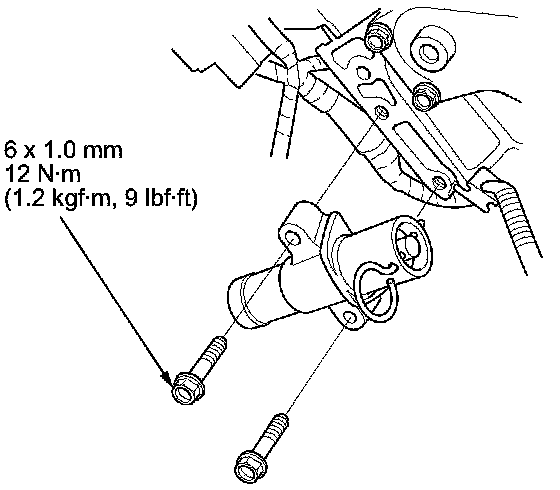 6 x 1.0 mm
12 N·m
(1.2 kgf·m, 9 lbf·ft)