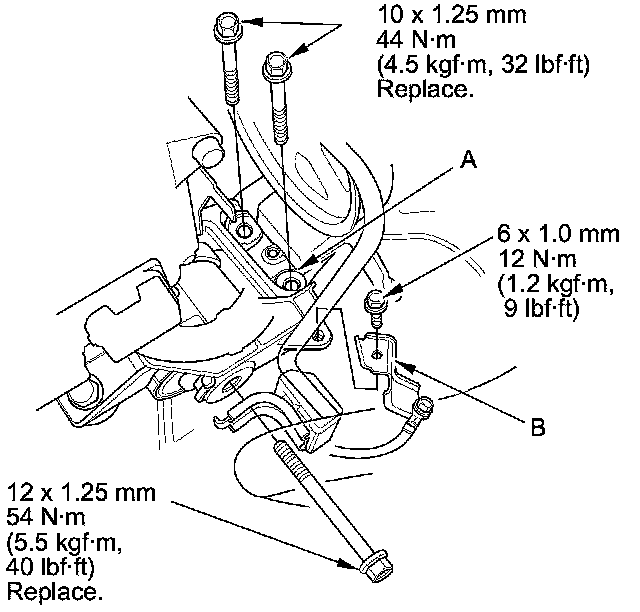 10 x 1.25 mm
44 N·m
(4.5 kgf·m, 32 lbf·ft)
Replace.

A

6 x 1.0 mm
12 N·m
(1.2 kgf·m,
9 lbf·ft)

B

12 x 1.25 mm
54 N·m
(5.5 kgf·m,
40 lbf·ft)
Replace.