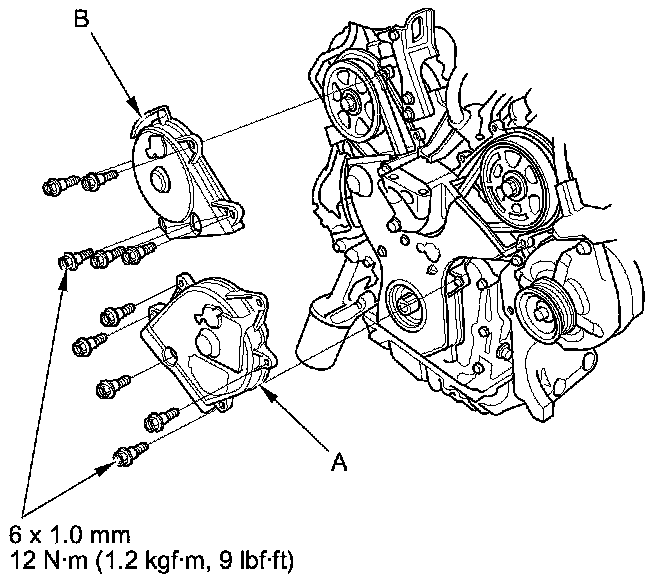 B

A

6 x 1.0 mm
12 N·m (1.2 kgf·m, 9 lbf·ft)