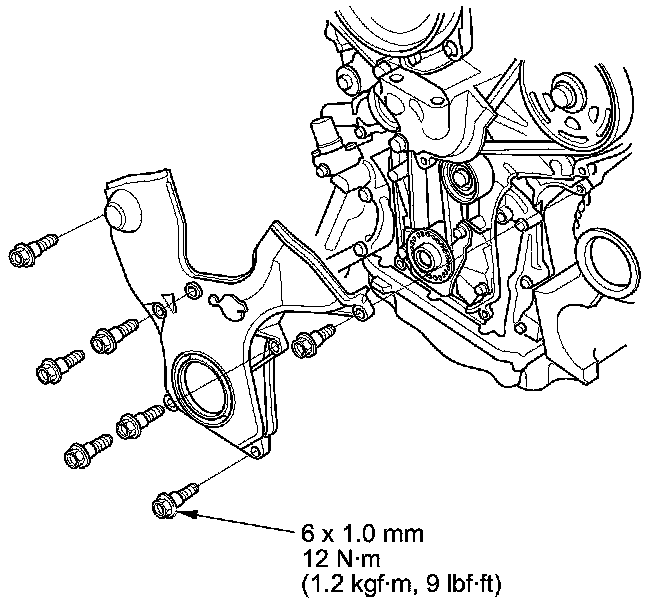 6 x 1.0 mm
12 N·m
(1.2 kgf·m, 9 lbf·ft)