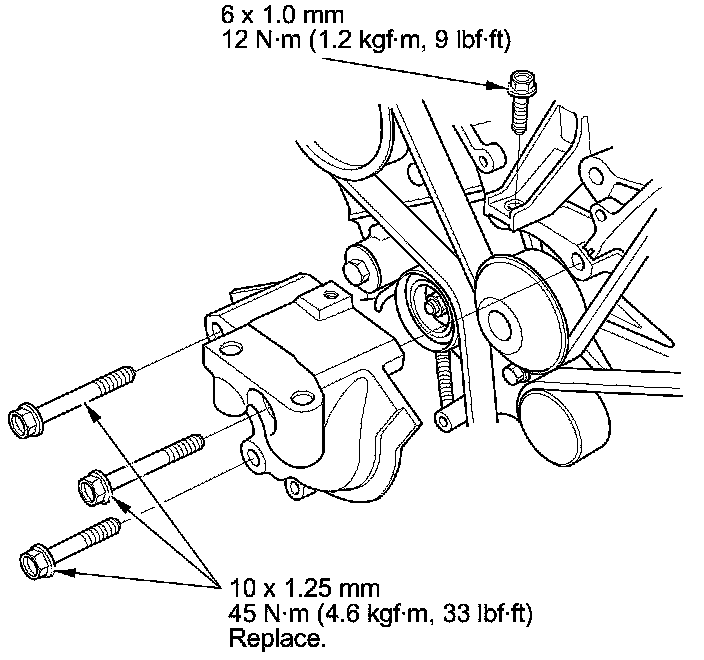 6 x 1.0 mm
12 N·m (1.2 kgf·m, 9 lbf·ft)

10 x 1.25 mm
45 N·m (4.6 kgf·m, 33 lbf·ft)
Replace.