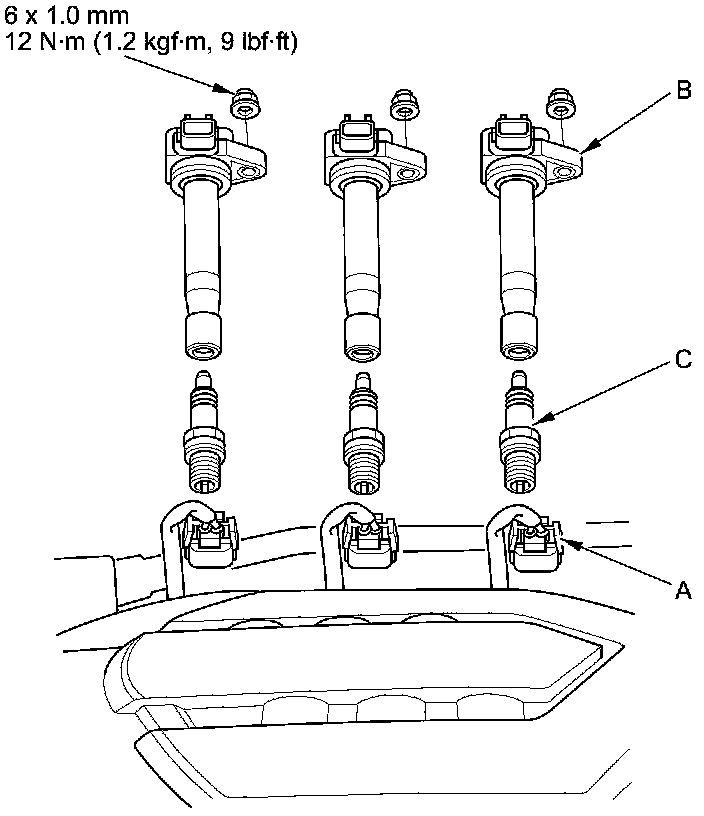 6 x 1.0 mm
12 N·m (1.2 kgf·m, 9 lbf·ft)

B

C

A