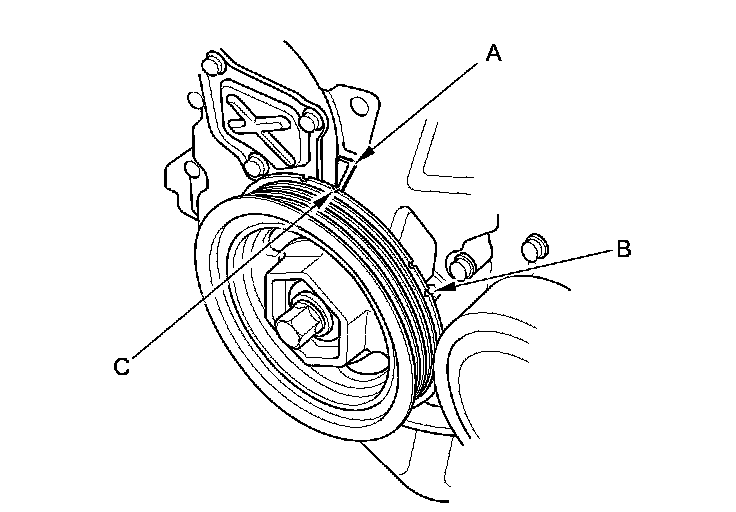 A

B

C