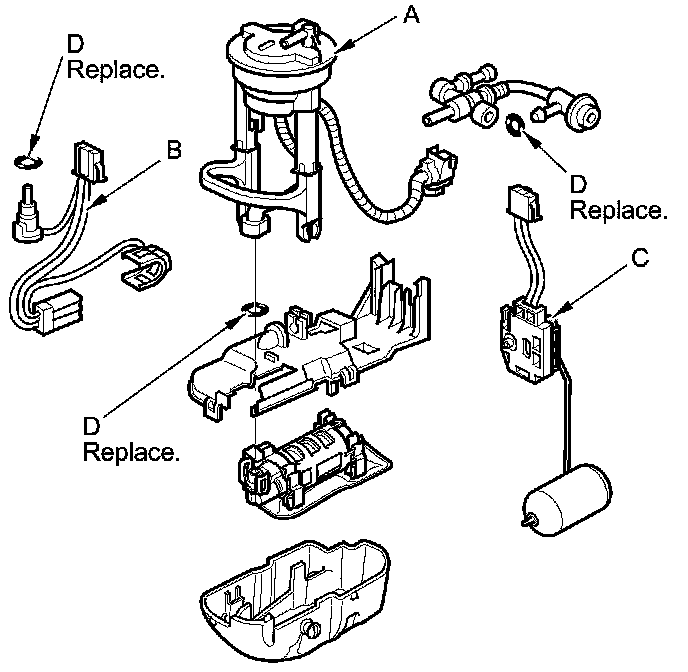 D
Replace.

A

B

D
Replace.

C

D
Replace.