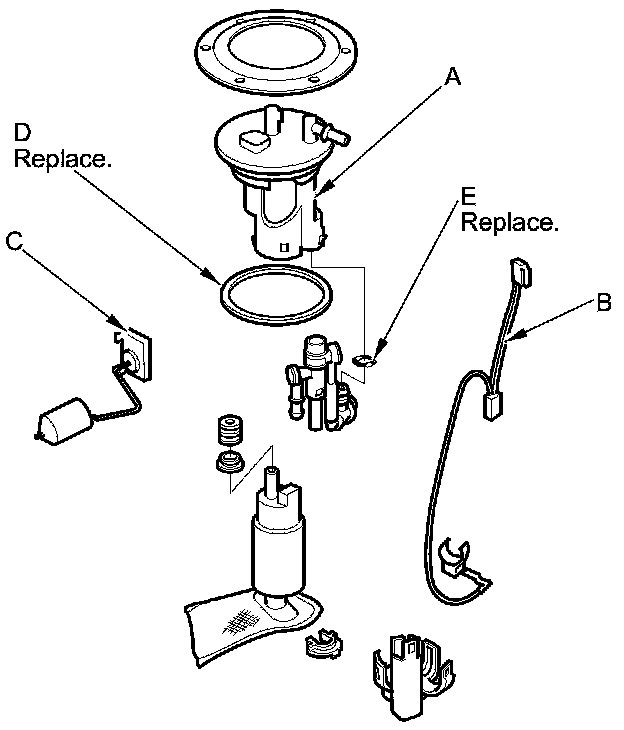 A

D
Replace.

E
Replace.

C

B