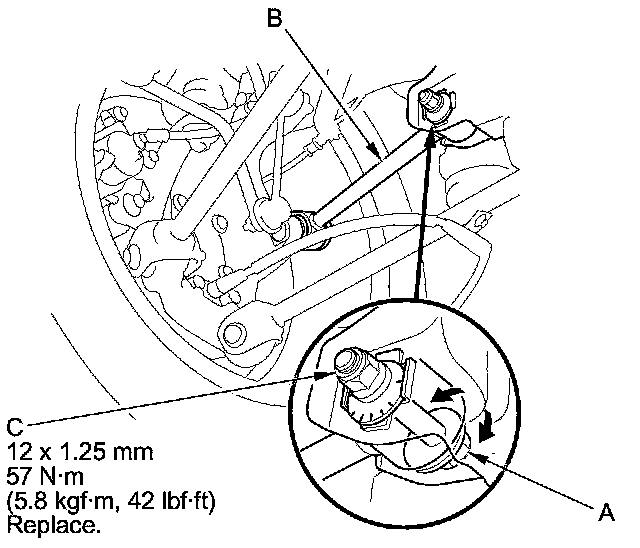 B

C
12 x 1.25 mm
57 N·m
(5.8 kgf·m, 42 lbf·ft)
Replace.

A