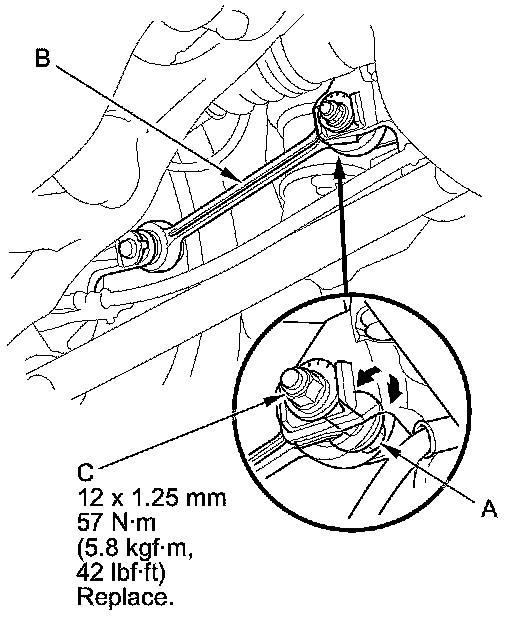 B

C
12 x 1.25 mm
57 N·m
(5.8 kgf·m,
42 lbf·ft)
Replace.

A