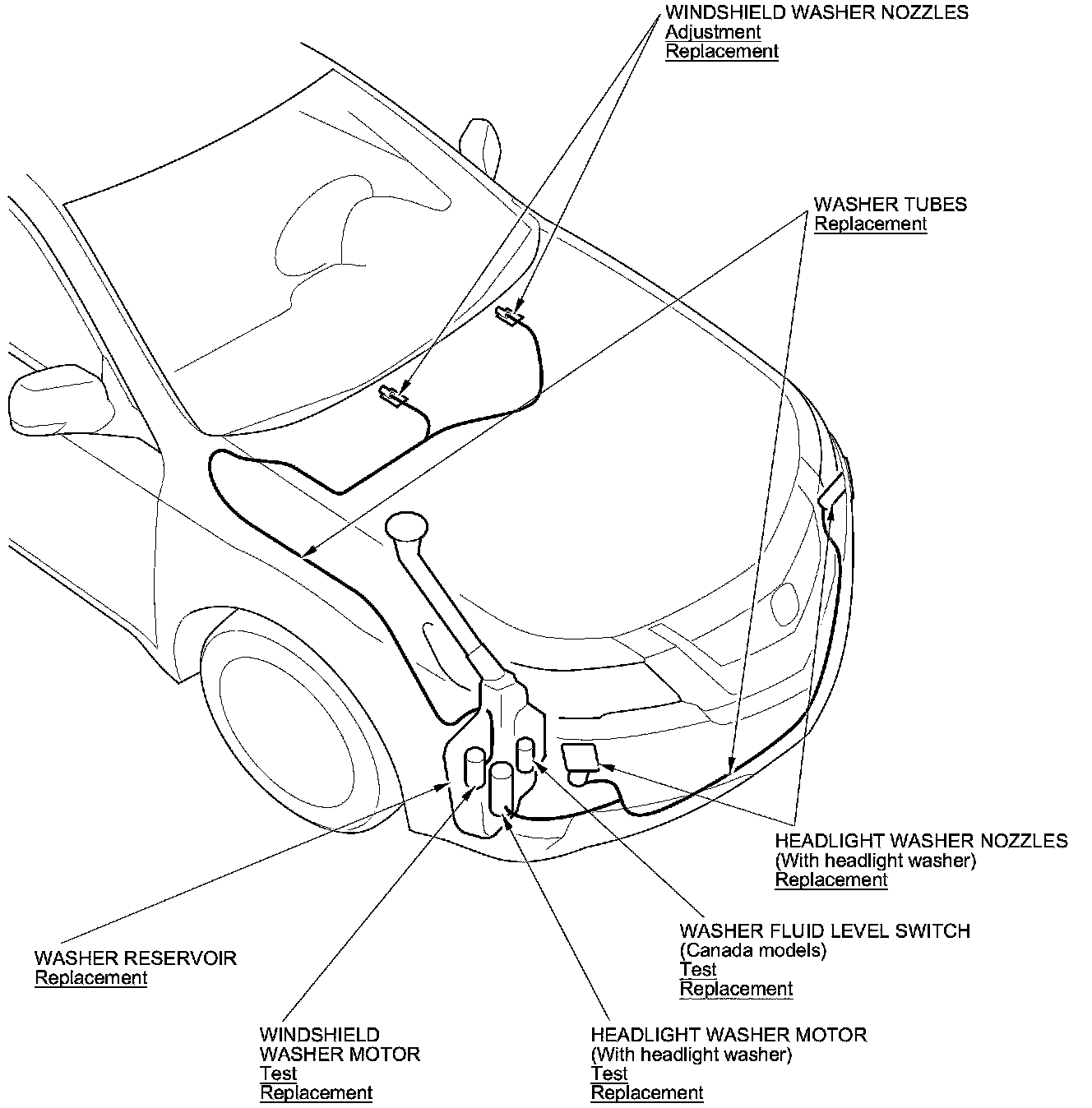 WINDSHIELD WASHER NOZZLES
Adjustment
Replacement

WASHER TUBES
Replacement

HEADLIGHT WASHER NOZZLES
(With headlight washer)
Replacement

WASHER FLUID LEVEL SWITCH
(Canada models)
Test
Replacement

WASHER RESERVOIR
Replacement

WINDSHIELD
WASHER MOTOR
Test
Replacement

HEADLIGHT WASHER MOTOR
(With headlight washer)
Test
Replacement