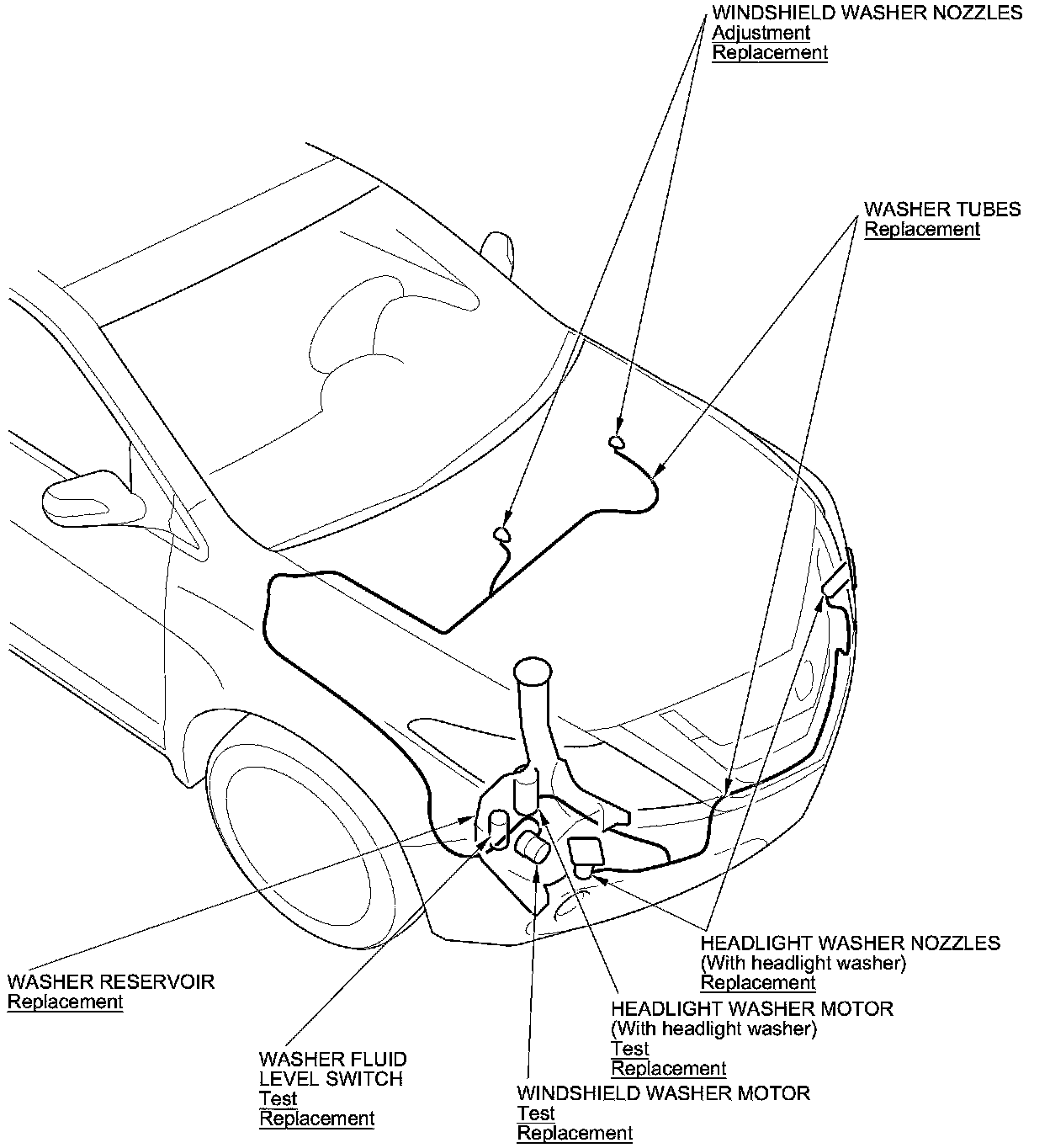 WINDSHIELD WASHER NOZZLES
Adjustment
Replacement

WASHER TUBES
Replacement

HEADLIGHT WASHER NOZZLES
(With headlight washer)
Replacement

WASHER RESERVOIR
Replacement

HEADLIGHT WASHER MOTOR
(With headlight washer)
Test
Replacement

WASHER FLUID
LEVEL SWITCH
Test
Replacement

WINDSHIELD WASHER MOTOR
Test
Replacement