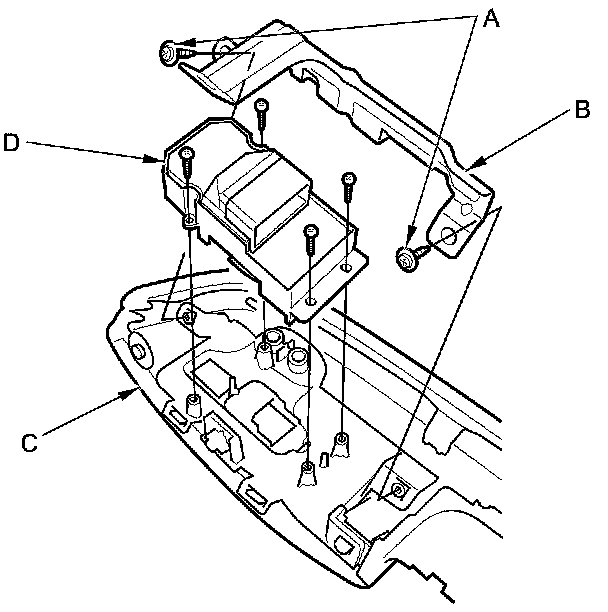 A
B
D
C