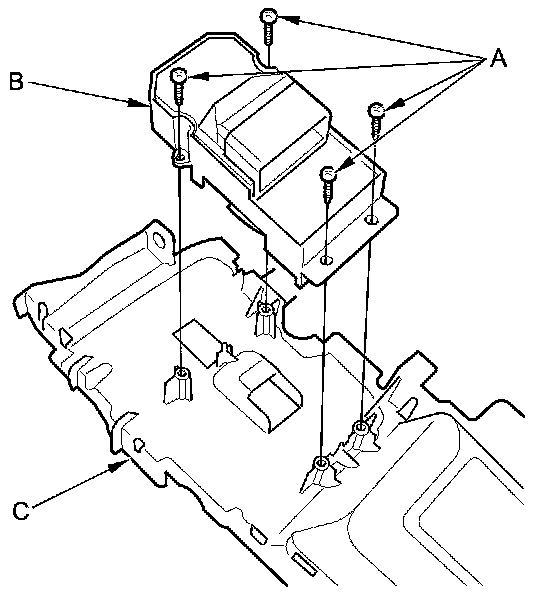 A
B
C