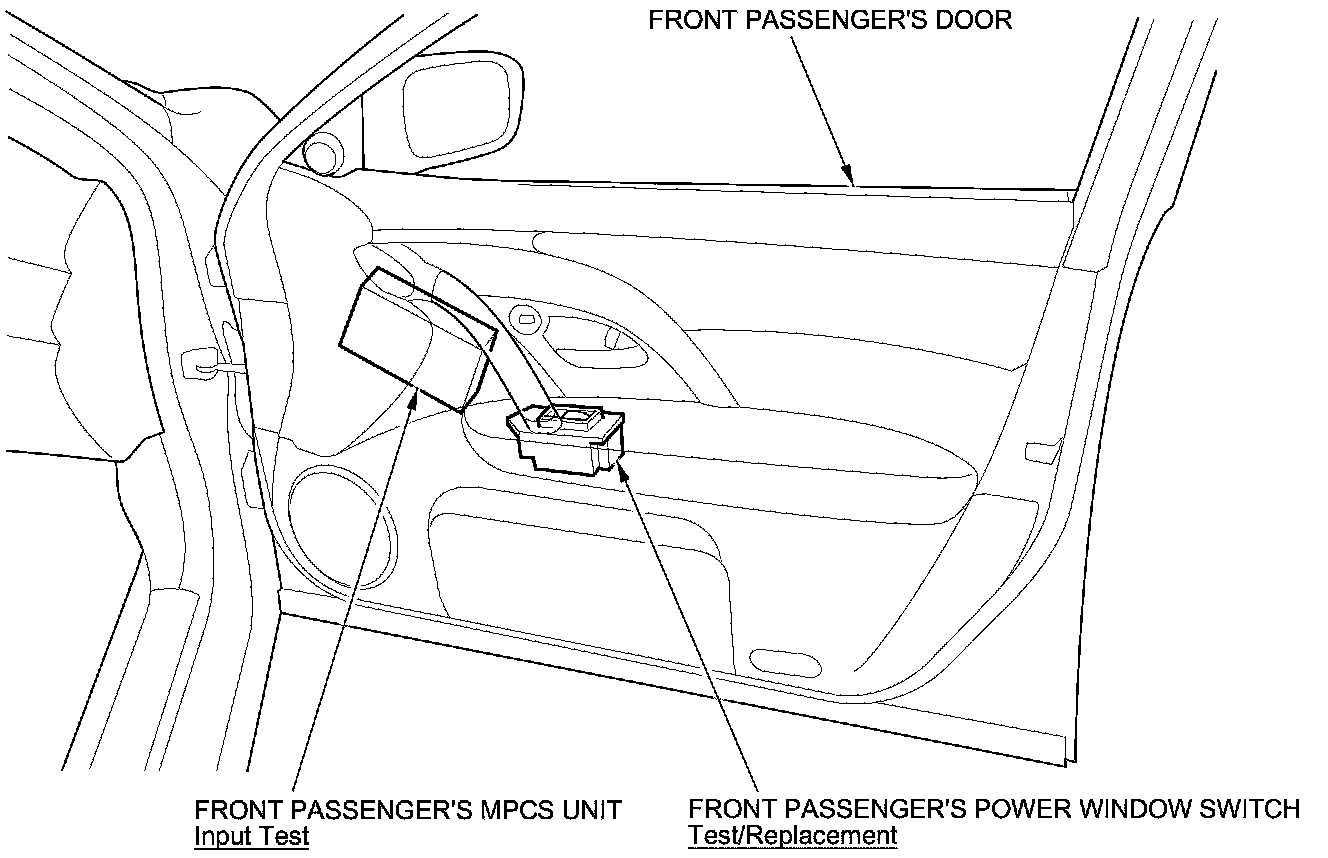 FRONT PASSENGER'S DOOR

FRONT PASSENGER'S MPCS UNIT
Input Test

FRONT PASSENGER'S POWER WINDOW SWITCH
Test/Replacement