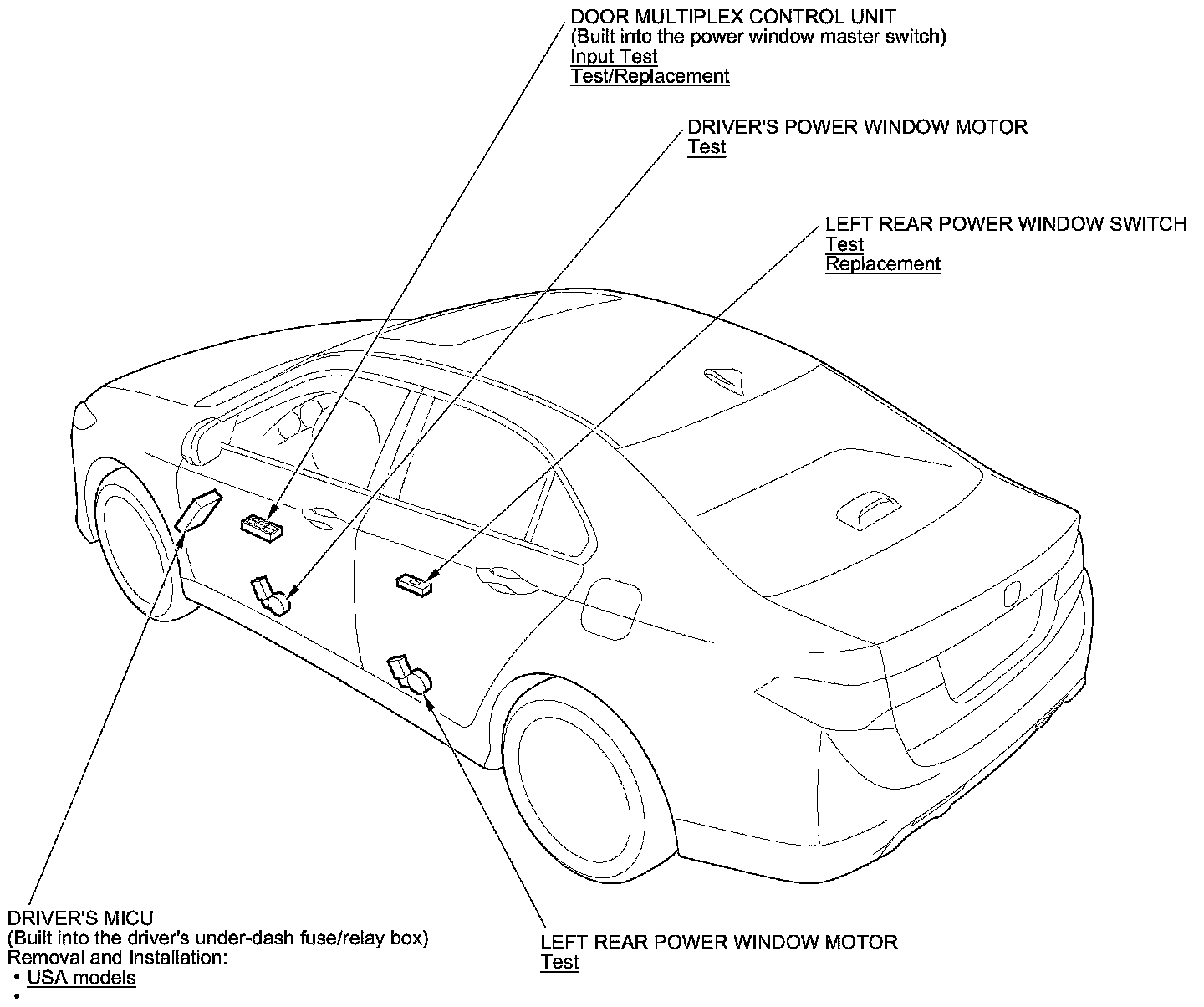 DOOR MULTIPLEX CONTROL UNIT
(Built into the power window master switch)
Input Test
Test/Replacement

DRIVER'S POWER WINDOW MOTOR
Test

LEFT REAR POWER WINDOW SWITCH
Test
Replacement

DRIVER'S MICU
(Built into the driver's under-dash fuse/relay box)
Removal and Installation:
• USA models
•

LEFT REAR POWER WINDOW MOTOR
Test