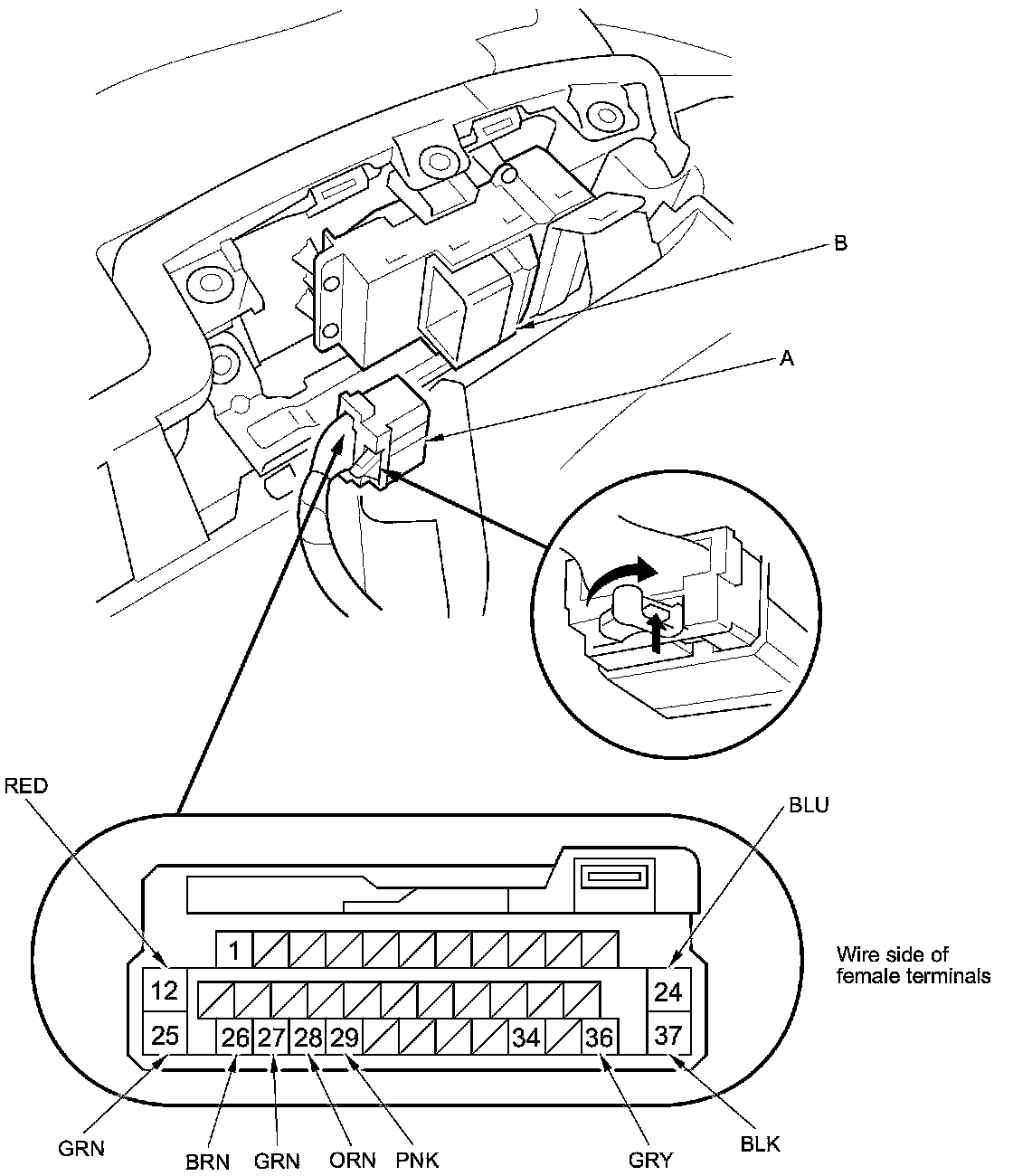 B

A

RED

BLU

1

12

24

25

26

27

28

29

34

36

37

Wire side of female terminals

GRN

BRN

GRN

ORN

PNK

GRY

BLK