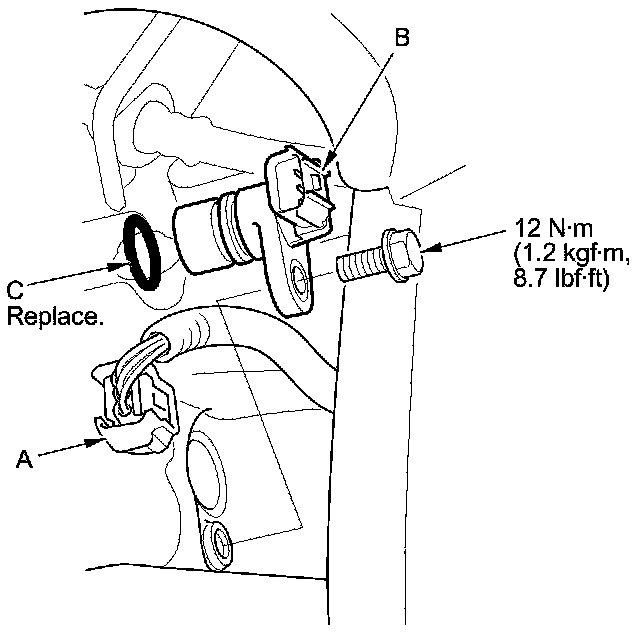 B

12 N·m
(1.2 kgf·m,
8.7 lbf·ft)

C
Replace.

A