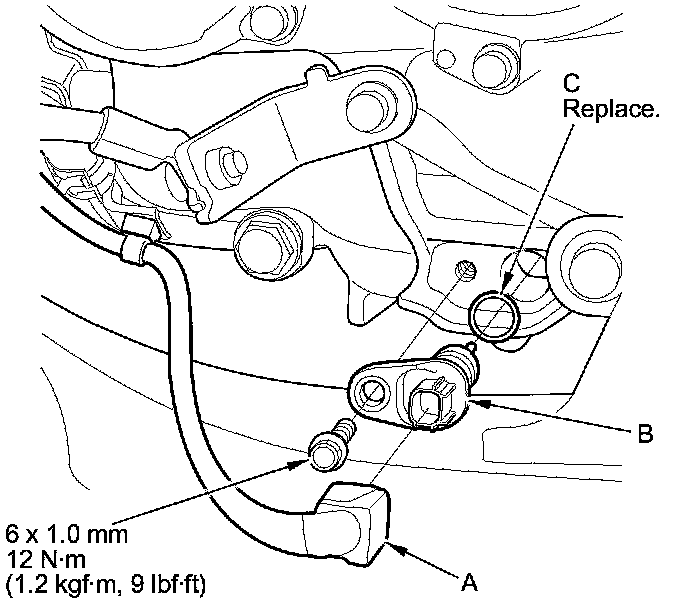 C
Replace.

B

6 x 1.0 mm
12 N·m
(1.2 kgf·m, 9 lbf·ft)

A