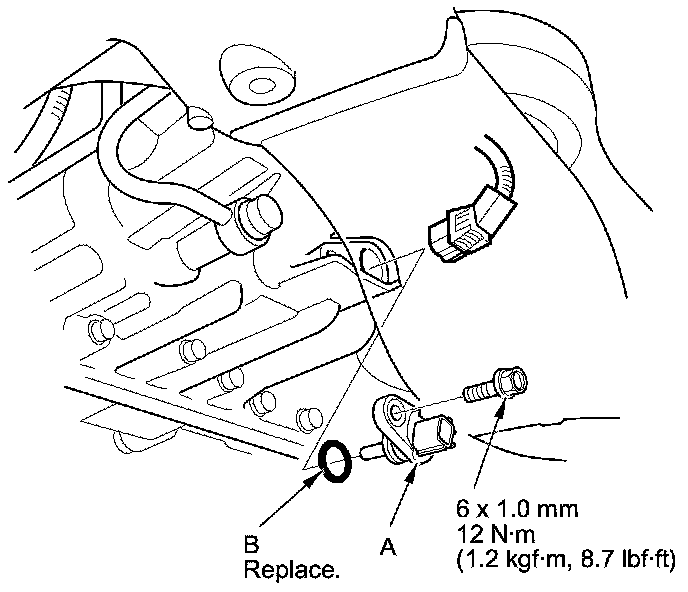 B
Replace.

A

6 x 1.0 mm
12 N·m
(1.2 kgf·m, 8.7 lbf·ft)