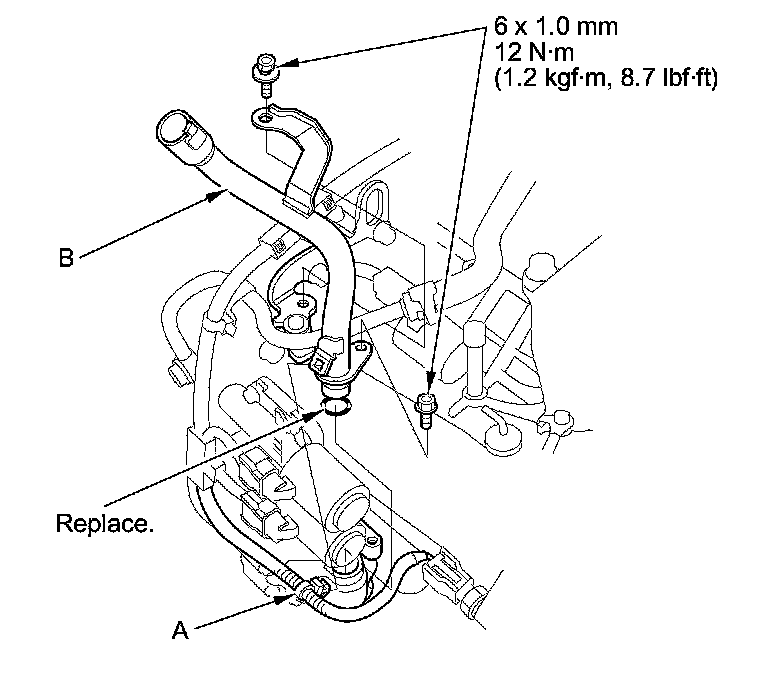 6 x 1.0 mm
12 N·m
(1.2 kgf·m, 8.7 lbf·ft)

B

Replace.

A