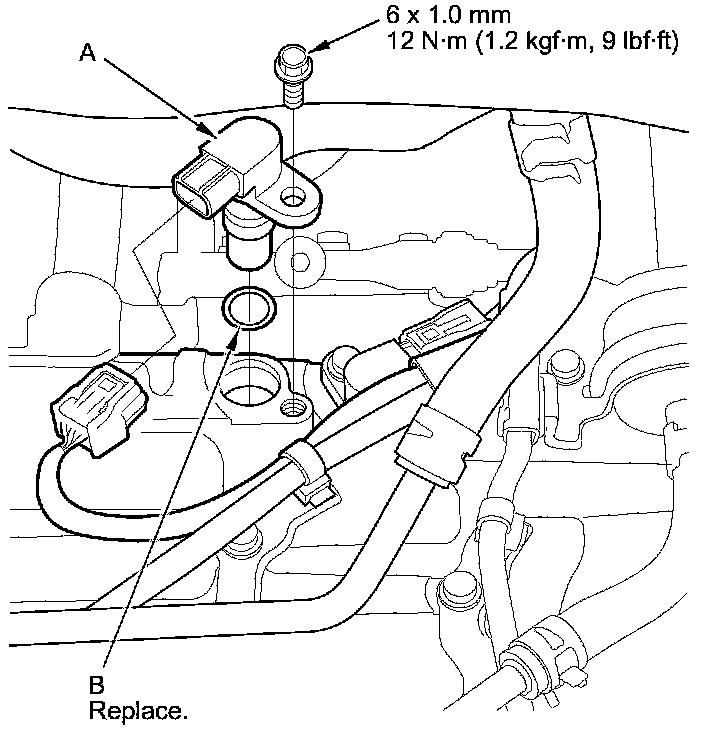 6 x 1.0 mm
12 N·m (1.2 kgf·m, 9 lbf·ft)

A

B
Replace.