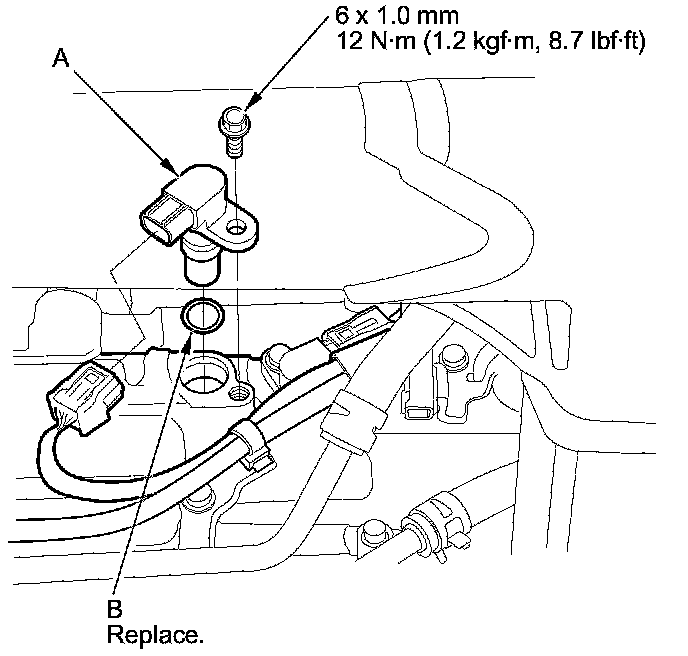 6 x 1.0 mm
12 N·m (1.2 kgf·m, 8.7 lbf·ft)

A

B
Replace.