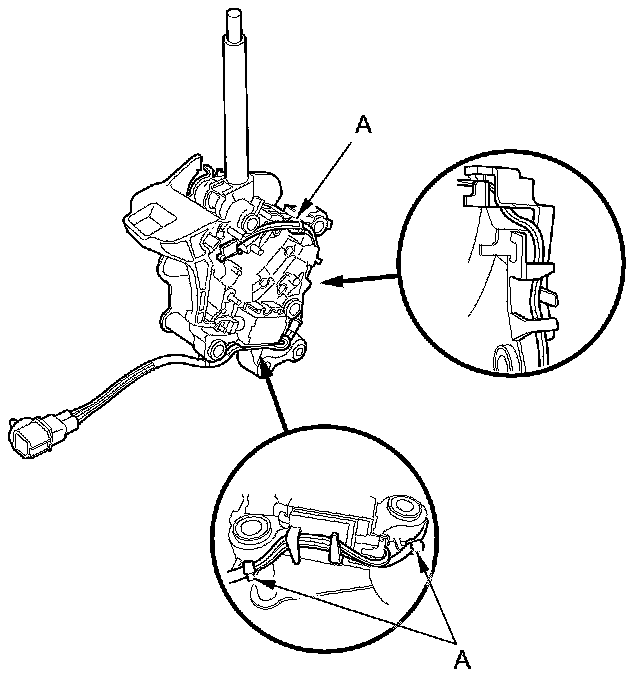 A

A