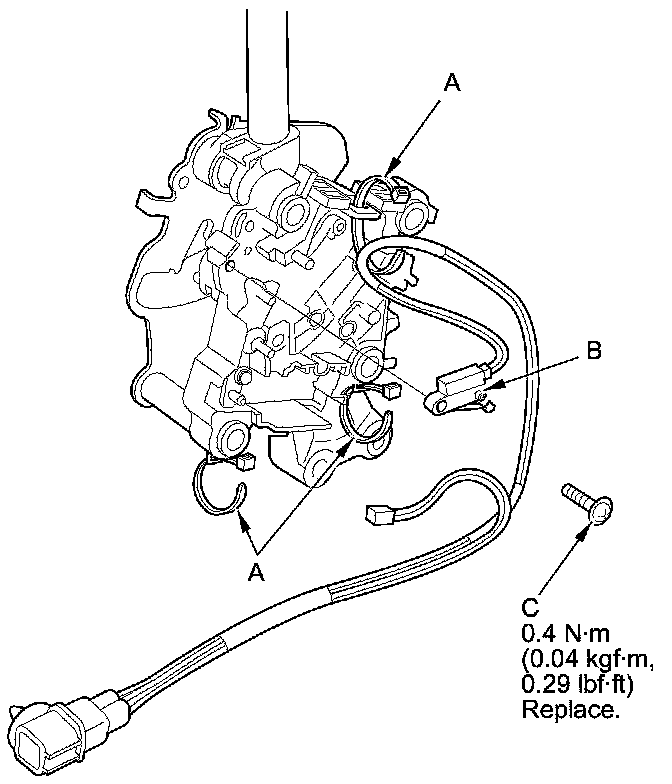 A

B

A

C
0.4 N·m
(0.04 kgf·m,
0.29 lbf·ft)
Replace.