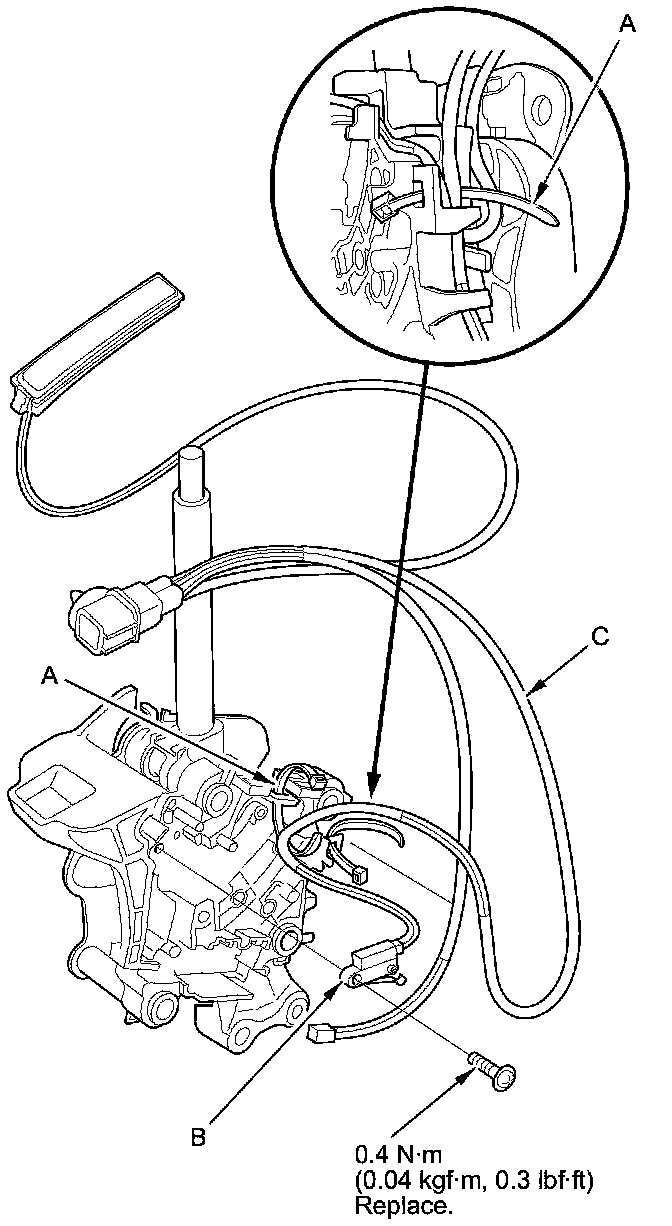 A

C

A

B

0.4 N·m
(0.04 kgf·m, 0.3 lbf·ft)
Replace.