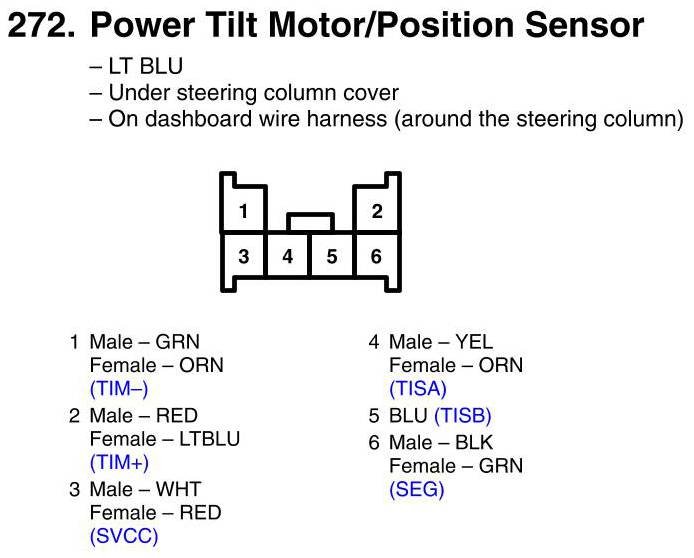 272. Power Tilt Motor/Position Sensor

– LT BLU
– Under steering column cover
– On dashboard wire harness (around the steering column)

1
2
3
4
5
6

1 Male – GRN
Female – ORN
(TIM–)

2 Male – RED
Female – LTBLU
(TIM+)

3 Male – WHT
Female – RED
(SVCC)

4 Male – YEL
Female – ORN
(TISA)

5 BLU (TISB)

6 Male – BLK
Female – GRN
(SEG)