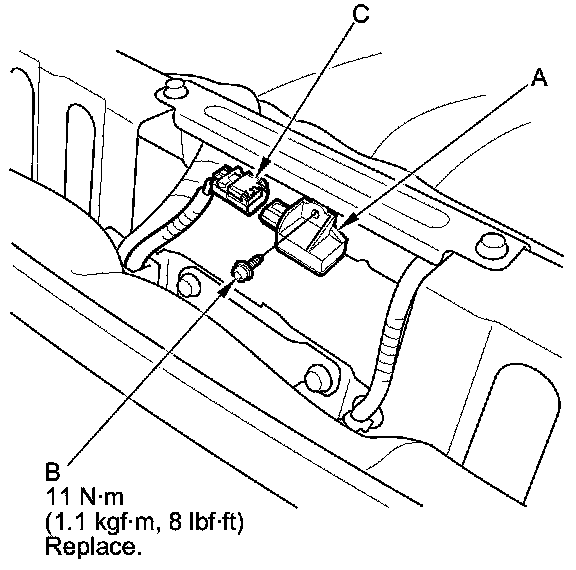 C

A

B
11 N·m
(1.1 kgf·m, 8 lbf·ft)
Replace.