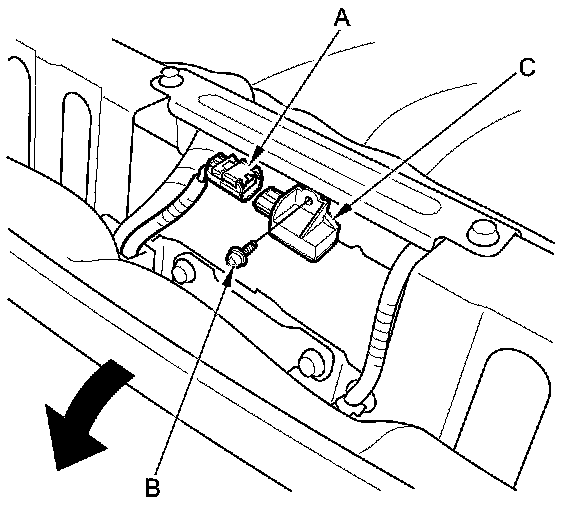 A
C
B