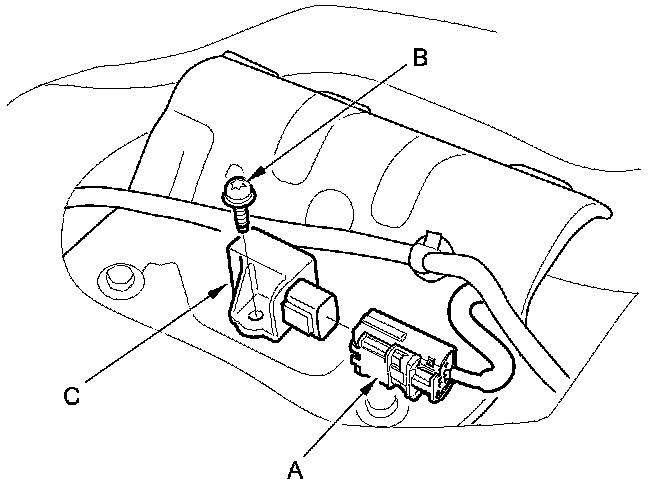 B

C

A