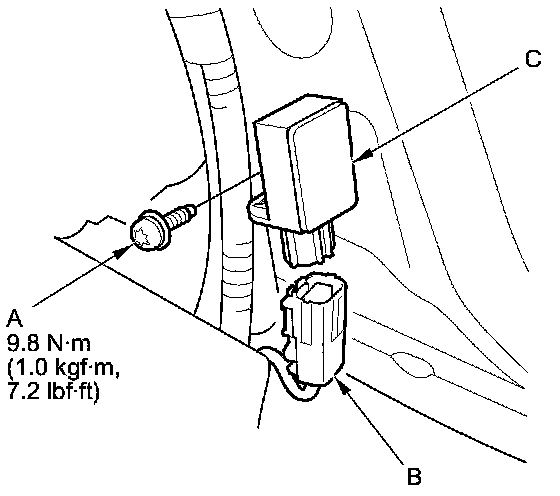 C

A
9.8 N·m
(1.0 kgf·m,
7.2 lbf·ft)

B