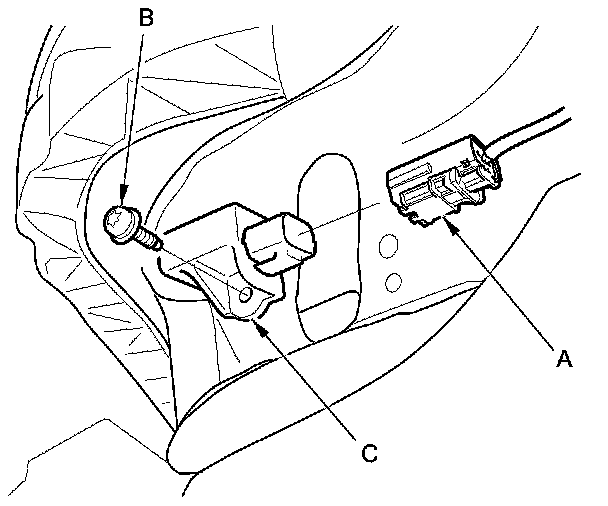 B
A
C