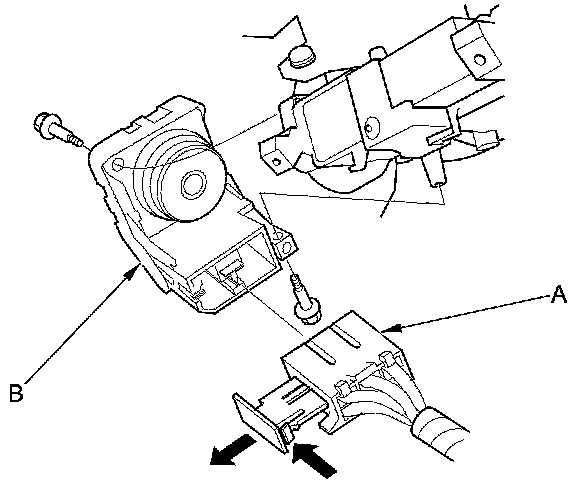 A

B