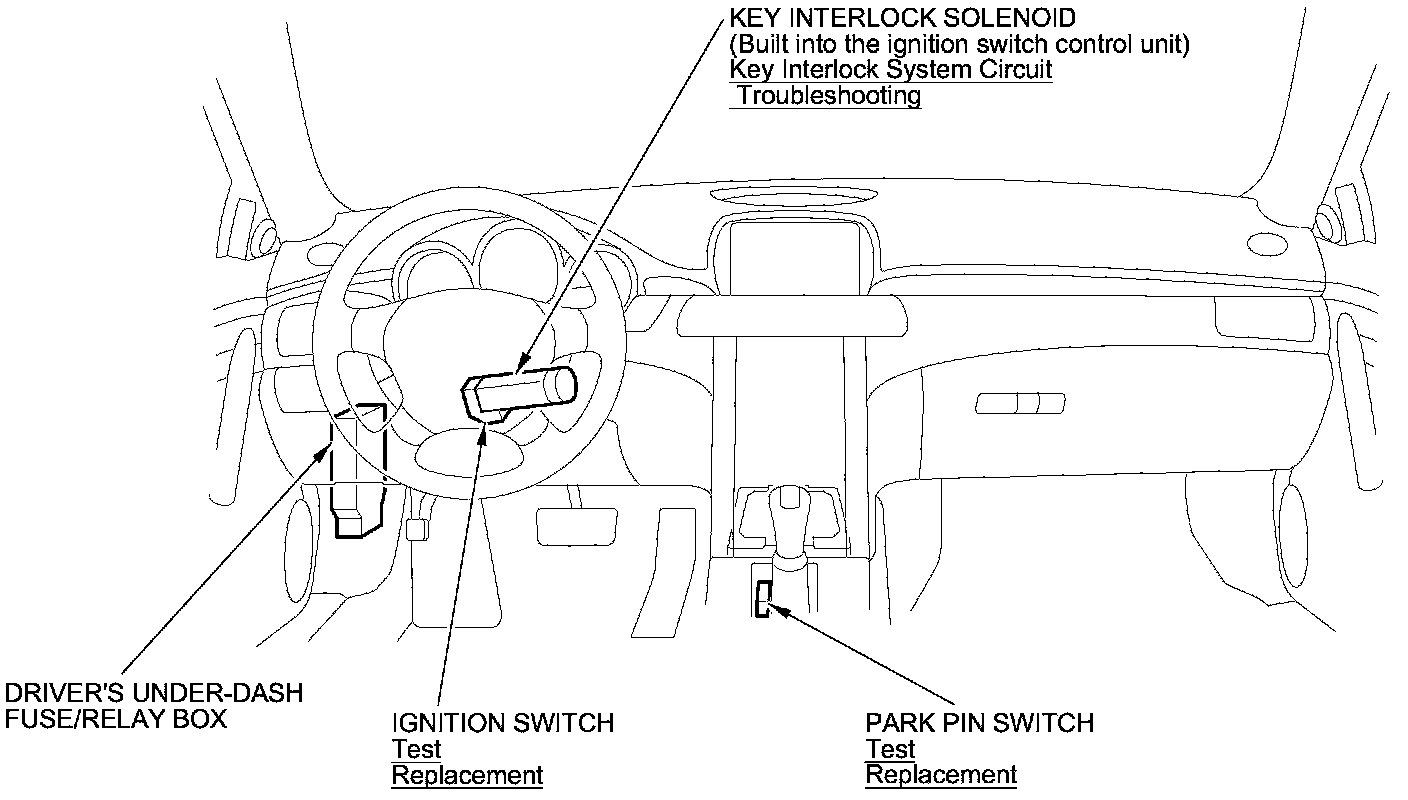 KEY INTERLOCK SOLENOID
(Built into the ignition switch control unit)
Key Interlock System Circuit Troubleshooting

DRIVER'S UNDER-DASH FUSE/RELAY BOX

IGNITION SWITCH
Test
Replacement

PARK PIN SWITCH
Test
Replacement