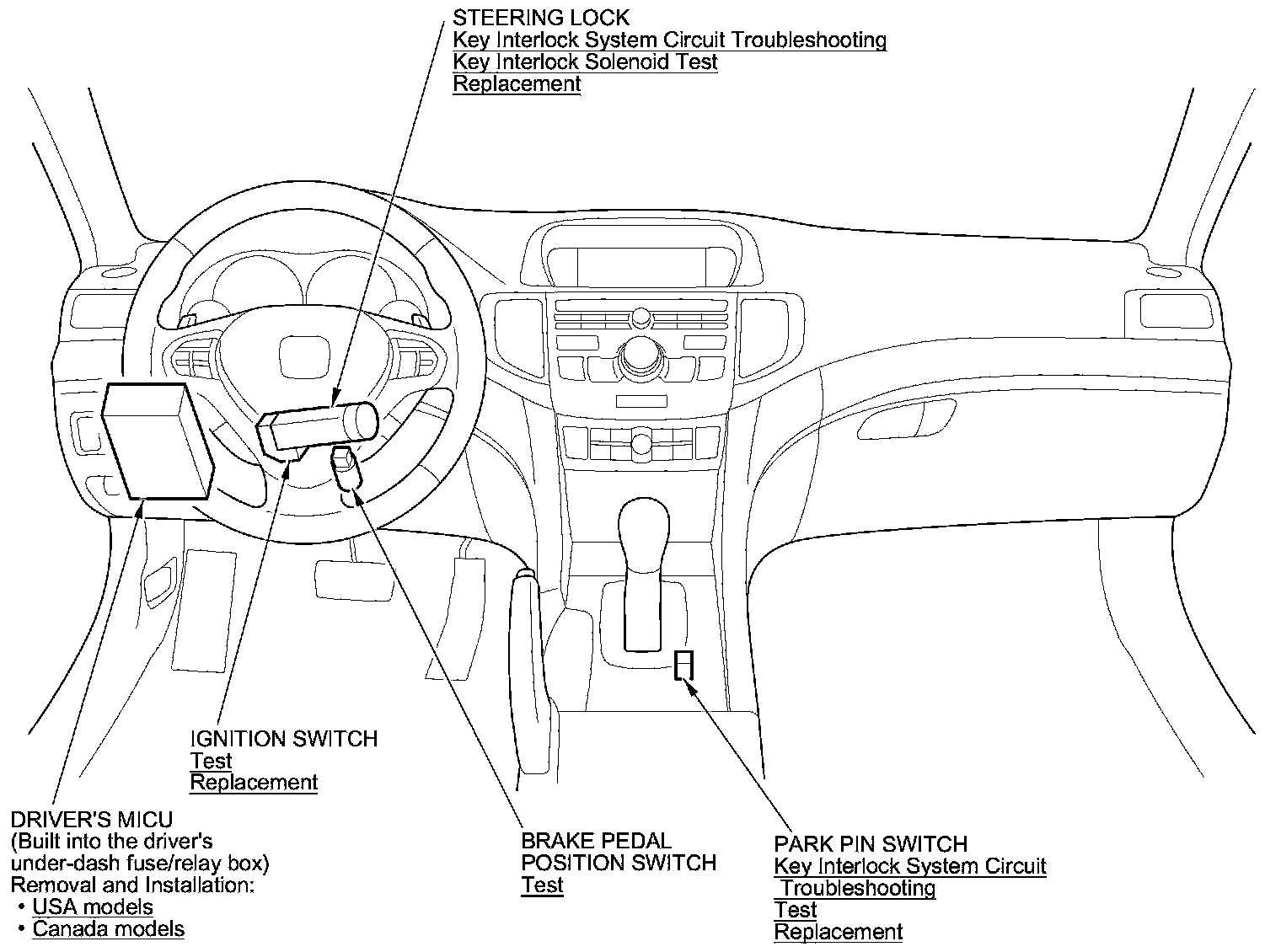 STEERING LOCK
Key Interlock System Circuit Troubleshooting
Key Interlock Solenoid Test
Replacement

IGNITION SWITCH
Test
Replacement

DRIVER'S MICU
(Built into the driver's under-dash fuse/relay box)
Removal and Installation:
• USA models
• Canada models

BRAKE PEDAL POSITION SWITCH
Test

PARK PIN SWITCH
Key Interlock System Circuit Troubleshooting
Test
Replacement