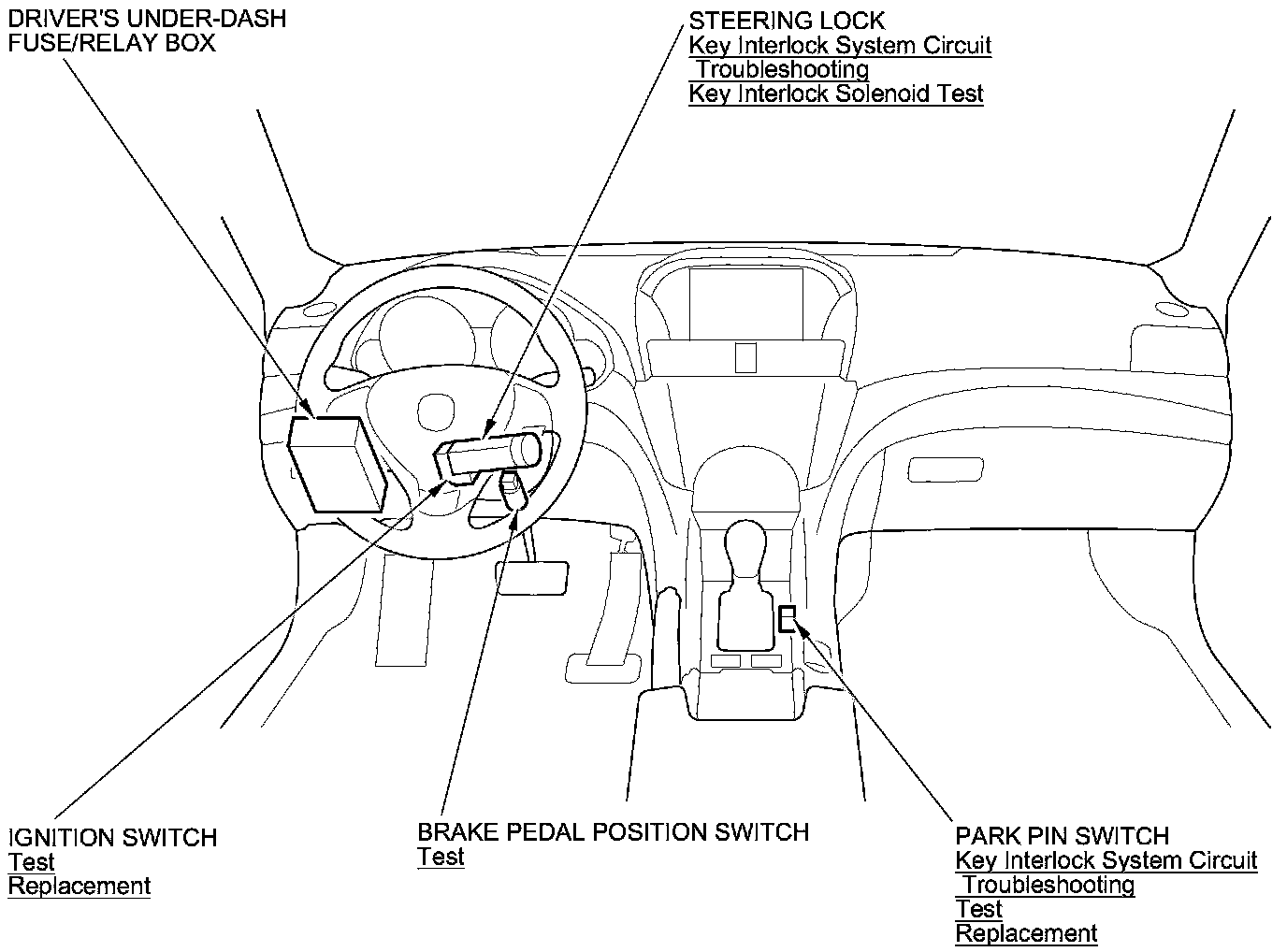 DRIVER'S UNDER-DASH FUSE/RELAY BOX

STEERING LOCK
Key Interlock System Circuit Troubleshooting
Key Interlock Solenoid Test

IGNITION SWITCH
Test
Replacement

BRAKE PEDAL POSITION SWITCH
Test

PARK PIN SWITCH
Key Interlock System Circuit Troubleshooting
Test
Replacement