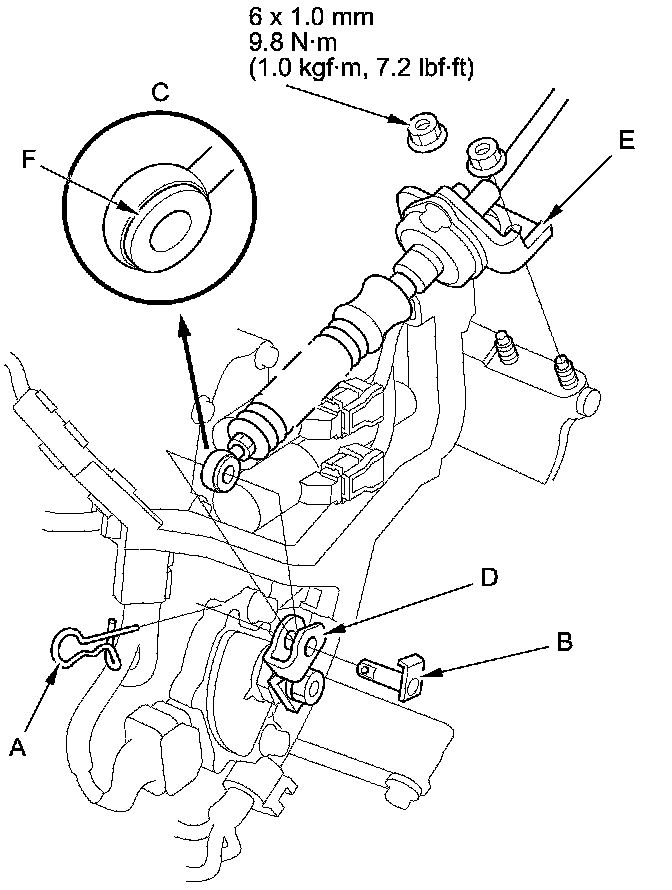 6 x 1.0 mm
9.8 N·m
(1.0 kgf·m, 7.2 lbf·ft)

C

F

E

D

B

A