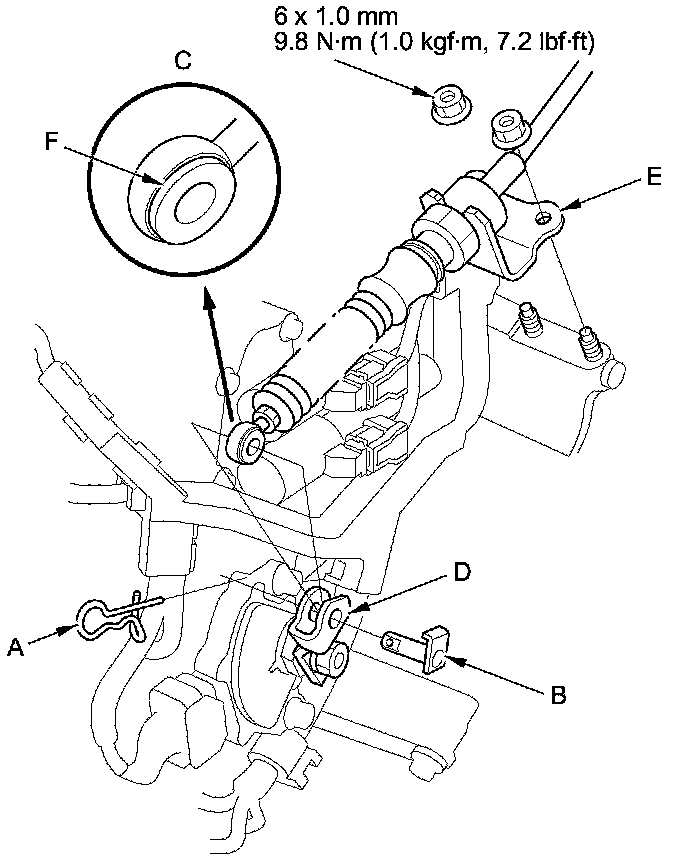 6 x 1.0 mm
9.8 N·m (1.0 kgf·m, 7.2 lbf·ft)

C

F

E

D

A

B