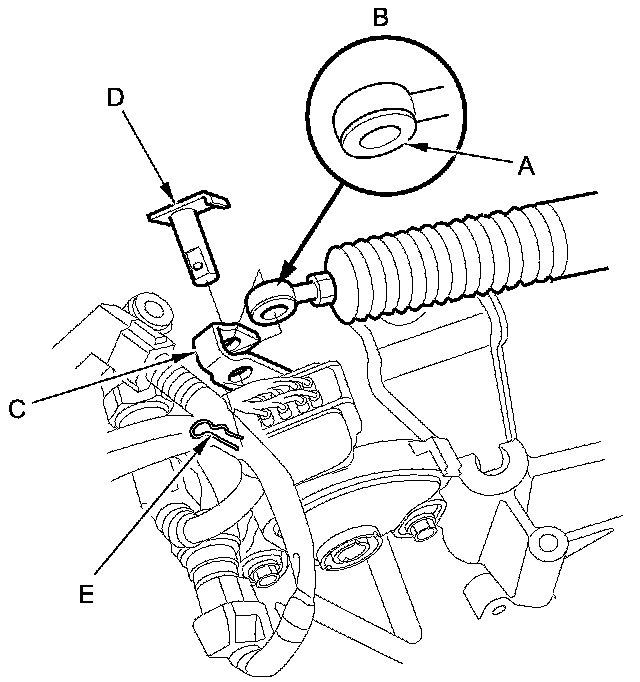 B
D
A
C
E