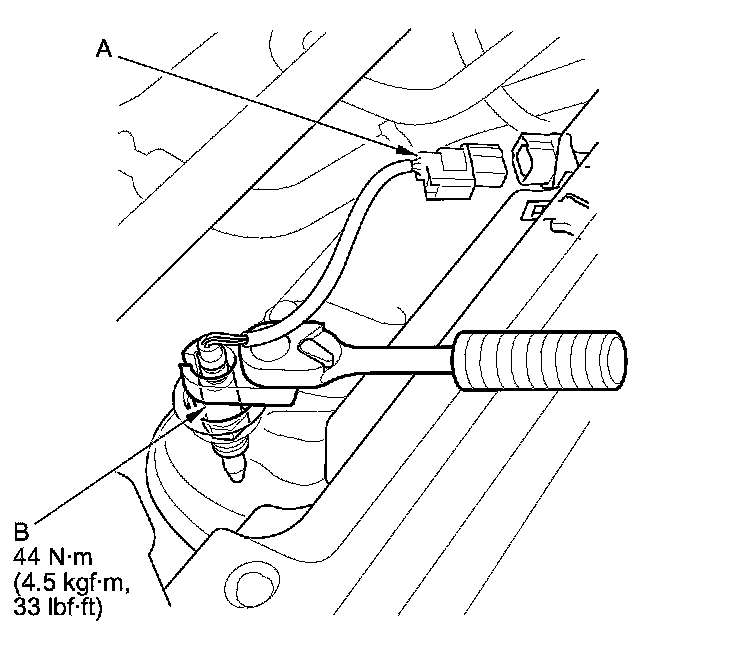 A

B
44 N·m
(4.5 kgf·m,
33 lbf·ft)