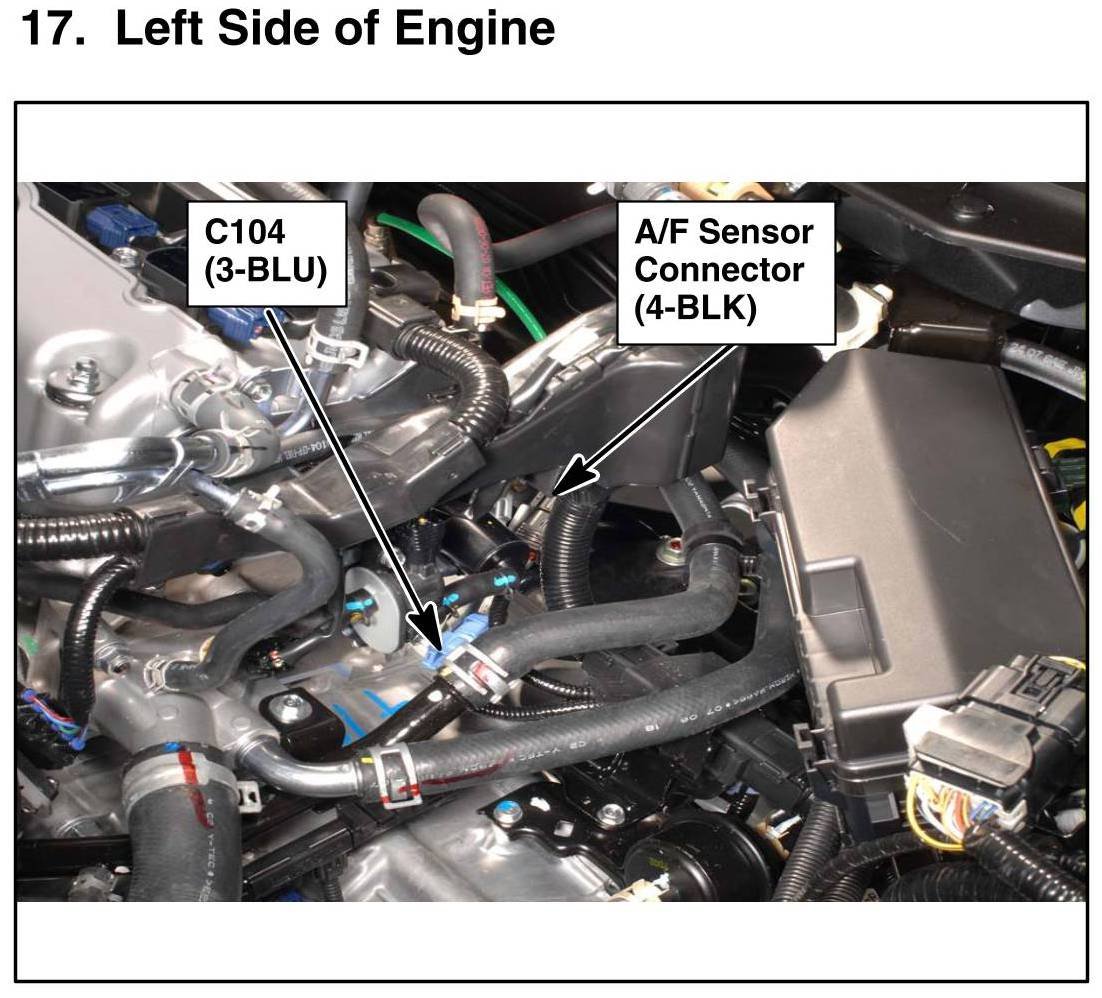 17. Left Side of Engine

C104
(3-BLU)

A/F Sensor
Connector
(4-BLK)