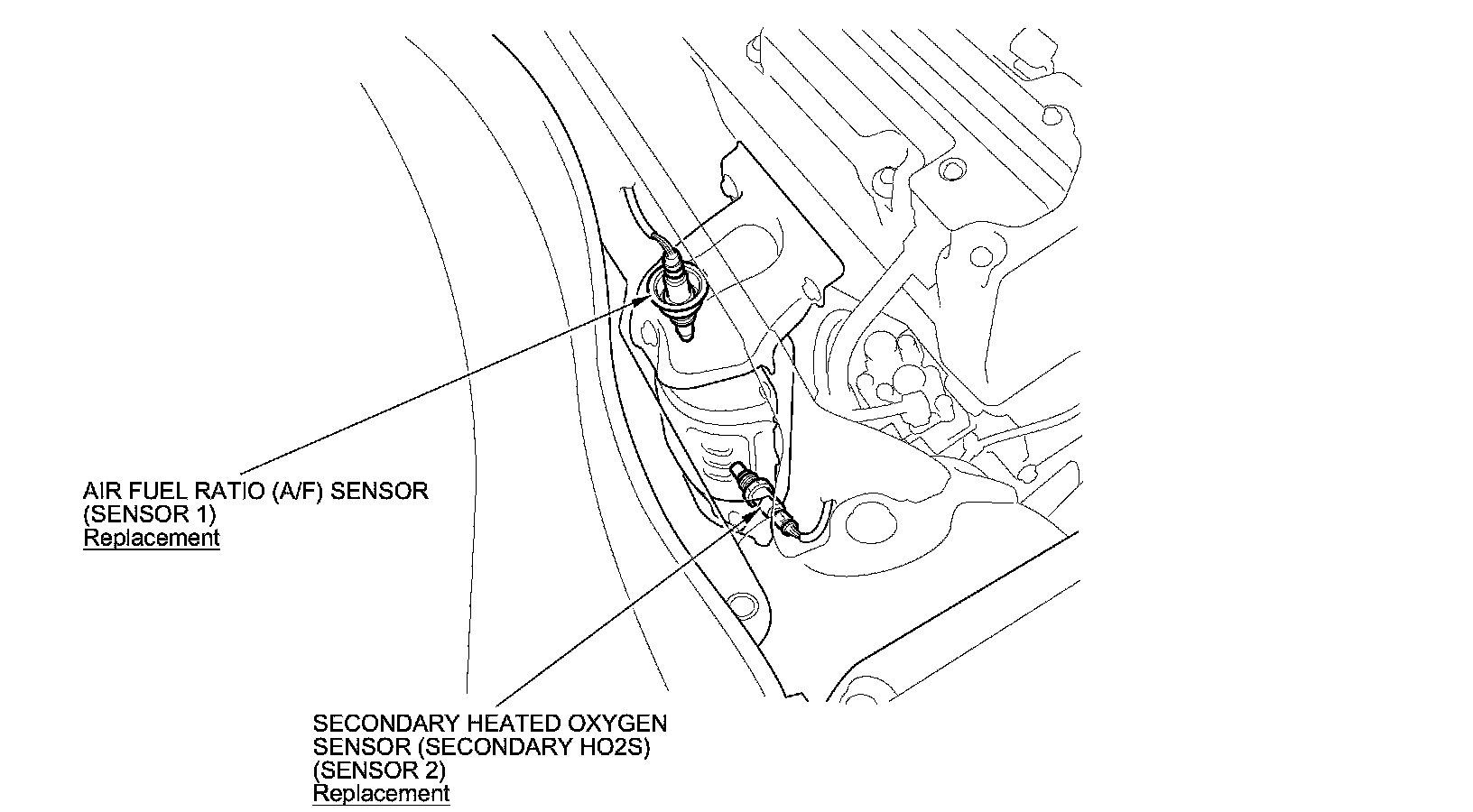 AIR FUEL RATIO (A/F) SENSOR
(SENSOR 1)
Replacement

SECONDARY HEATED OXYGEN
SENSOR (SECONDARY HO2S)
(SENSOR 2)
Replacement