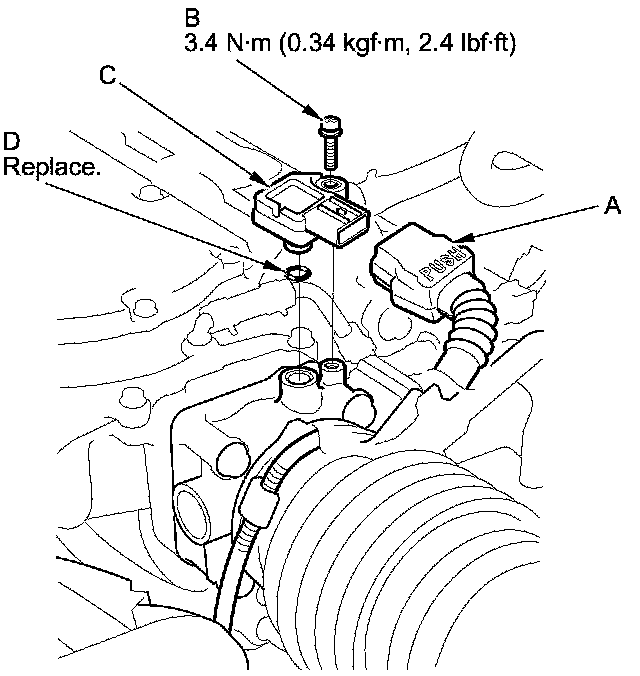 B
3.4 N·m (0.34 kgf·m, 2.4 lbf·ft)

C

D
Replace.

A

PUSH