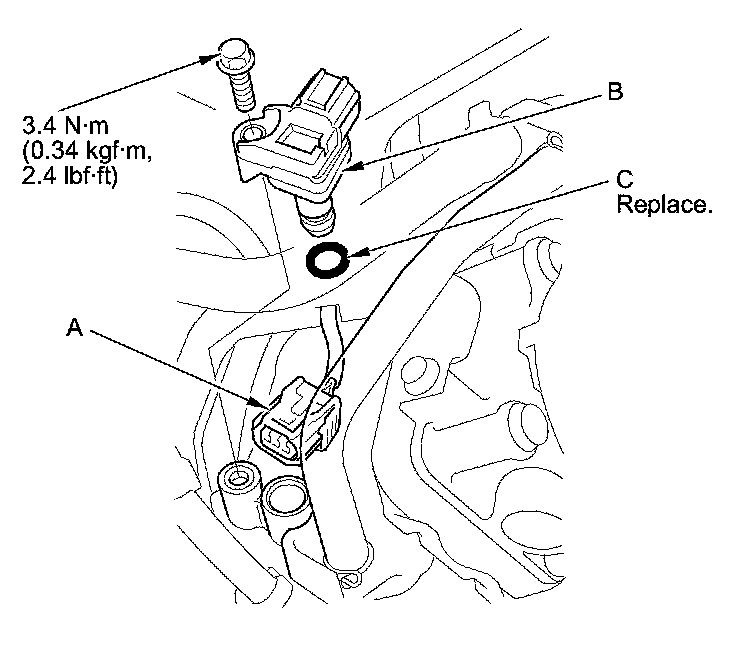 3.4 N·m
(0.34 kgf·m,
2.4 lbf·ft)

B

C
Replace.

A