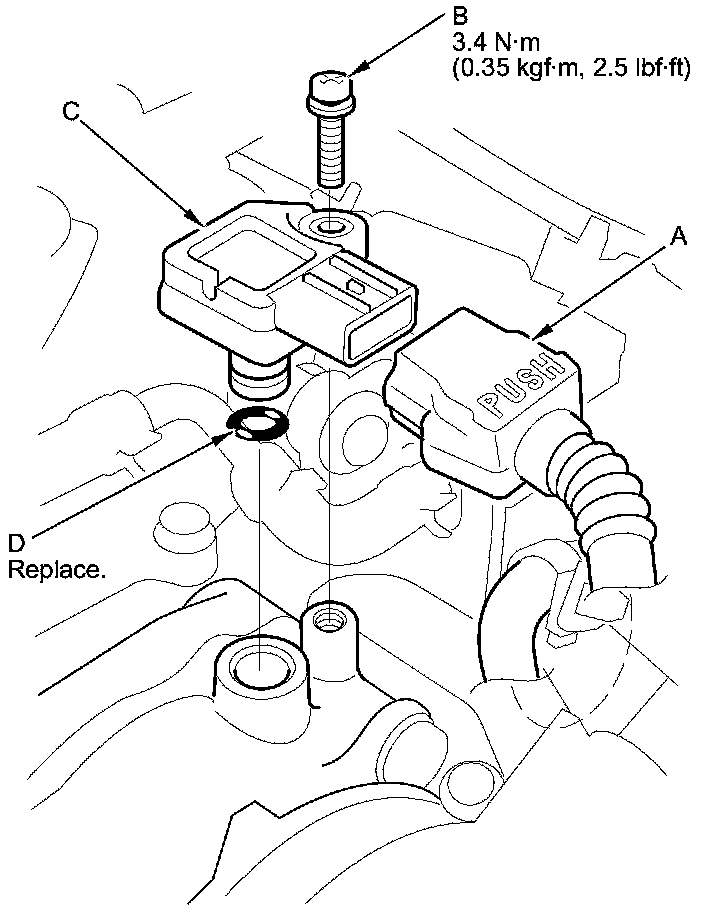 B
3.4 N·m
(0.35 kgf·m, 2.5 lbf·ft)

C

A

PUSH

D
Replace.